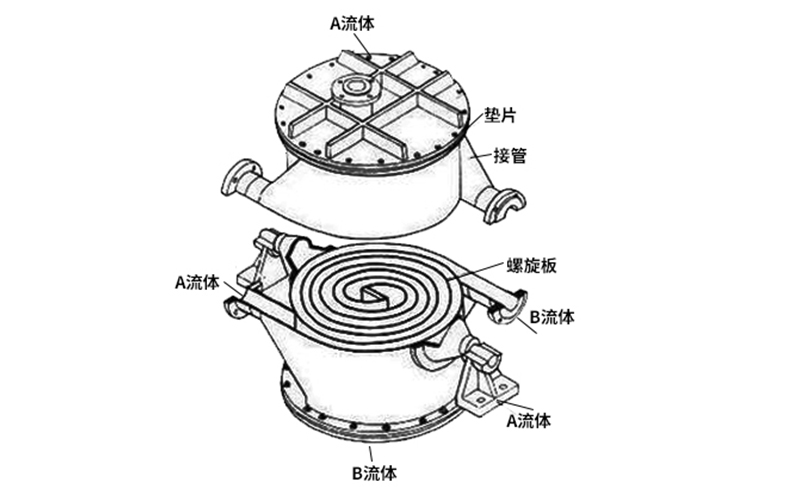 A流体

垫片

接管

螺旋板

A流体

B流体

A流体

B流体